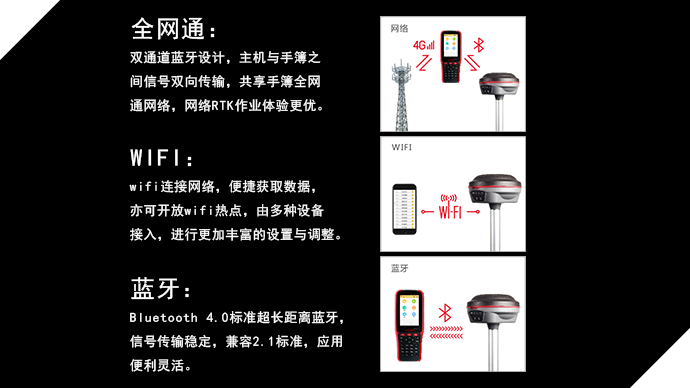 全网通：

双通道蓝牙设计，主机与手簿之间信号双向传输，共享手簿全网通网络，网络RTK作业体验更优。

WIFI：

wifi连接网络，便捷获取数据，亦可开放wifi热点，由多种设备接入，进行更加丰富的设置与调整。

蓝牙：

Bluetooth 4.0标准超长距离蓝牙，信号传输稳定，兼容2.1标准，应用便利灵活。

网络

4G

WIFI

WI-FI

蓝牙